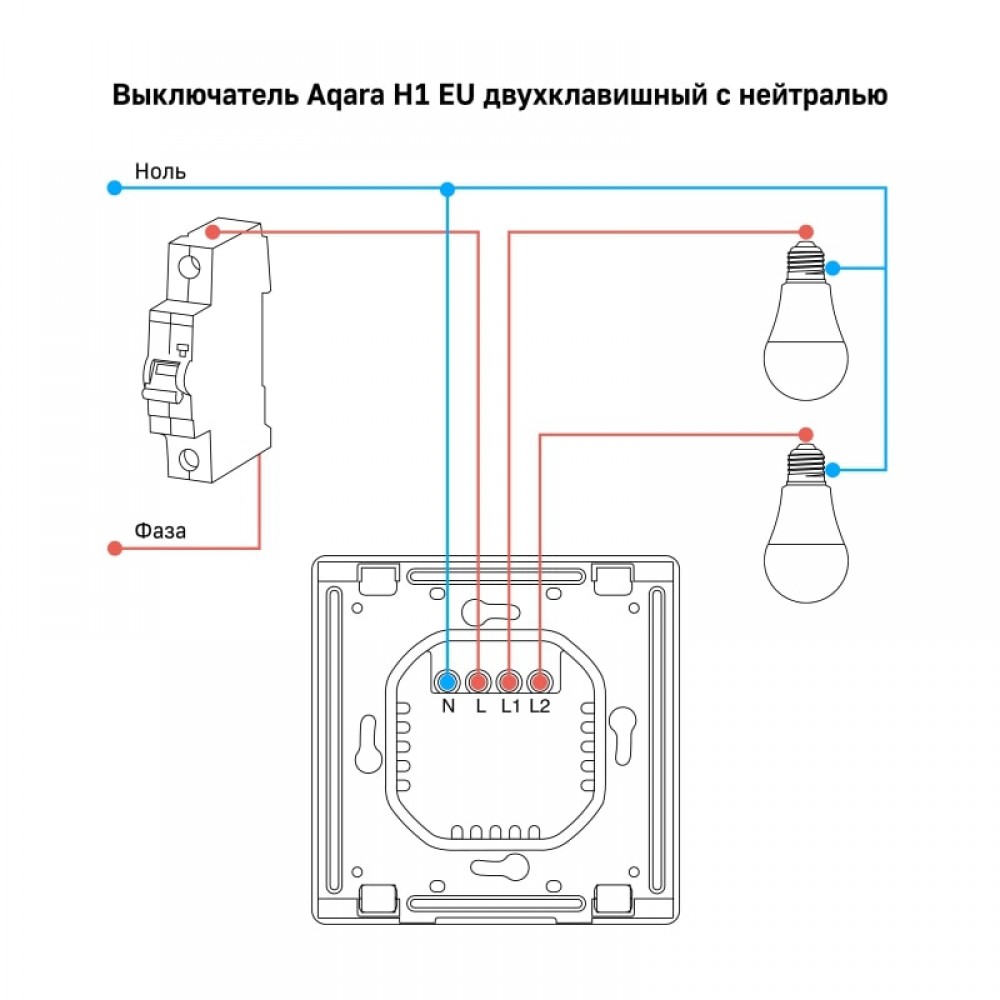 Выключатель Aqara H1 EU двухклавишный с нейтралью

Ноль

Фаза

N L L1 L2