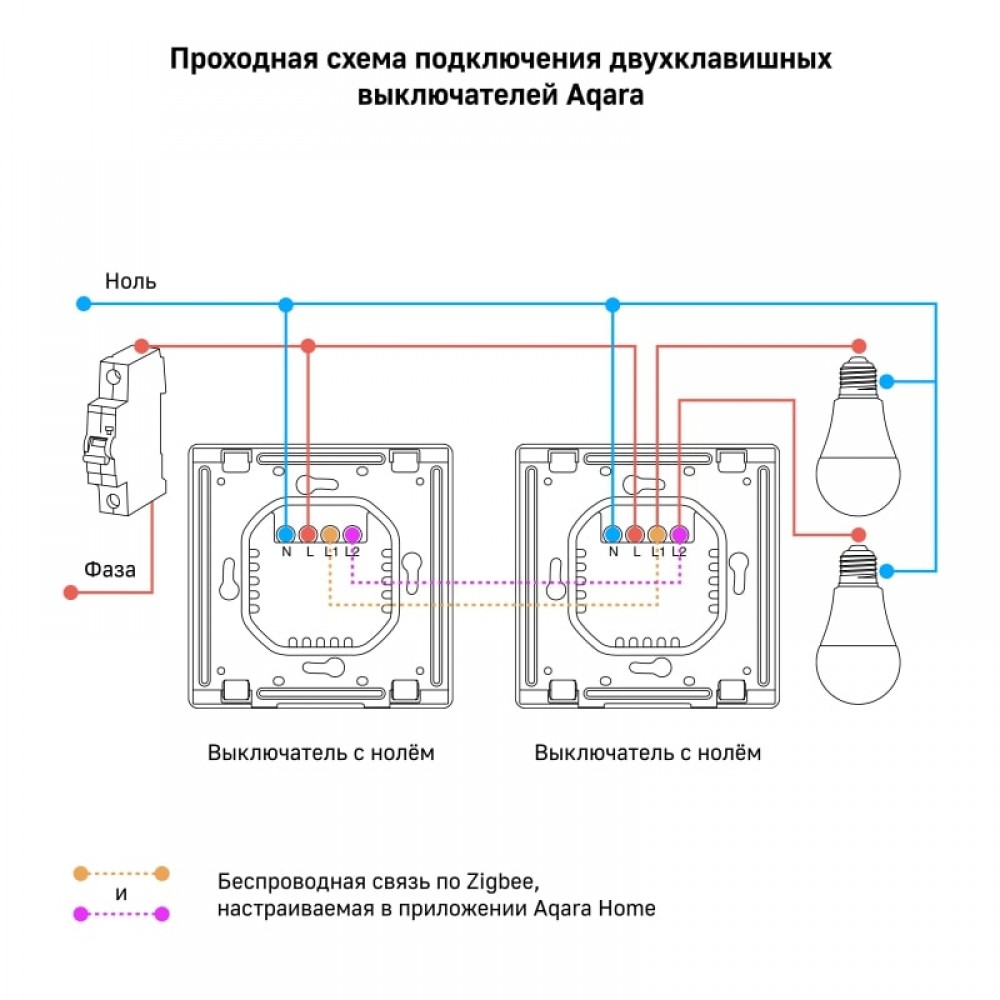 Проходная схема подключения двухклавишных выключателей Aqara

Ноль

Фаза

N L L1 L2

N L L1 L2

Выключатель с нолём

Выключатель с нолём

и

Беспроводная связь по Zigbee, настраиваемая в приложении Aqara Home