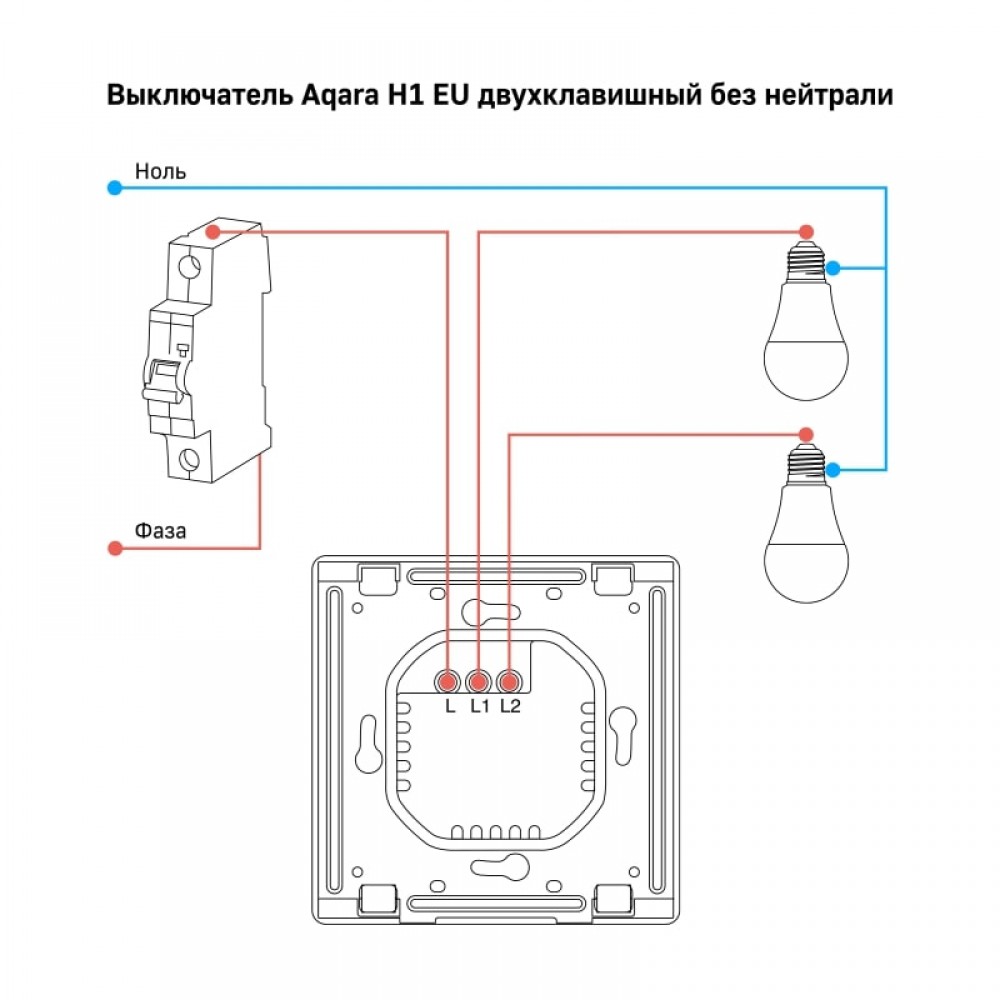 Выключатель Aqara H1 EU двухклавишный без нейтрали

Ноль

Фаза

L L1 L2