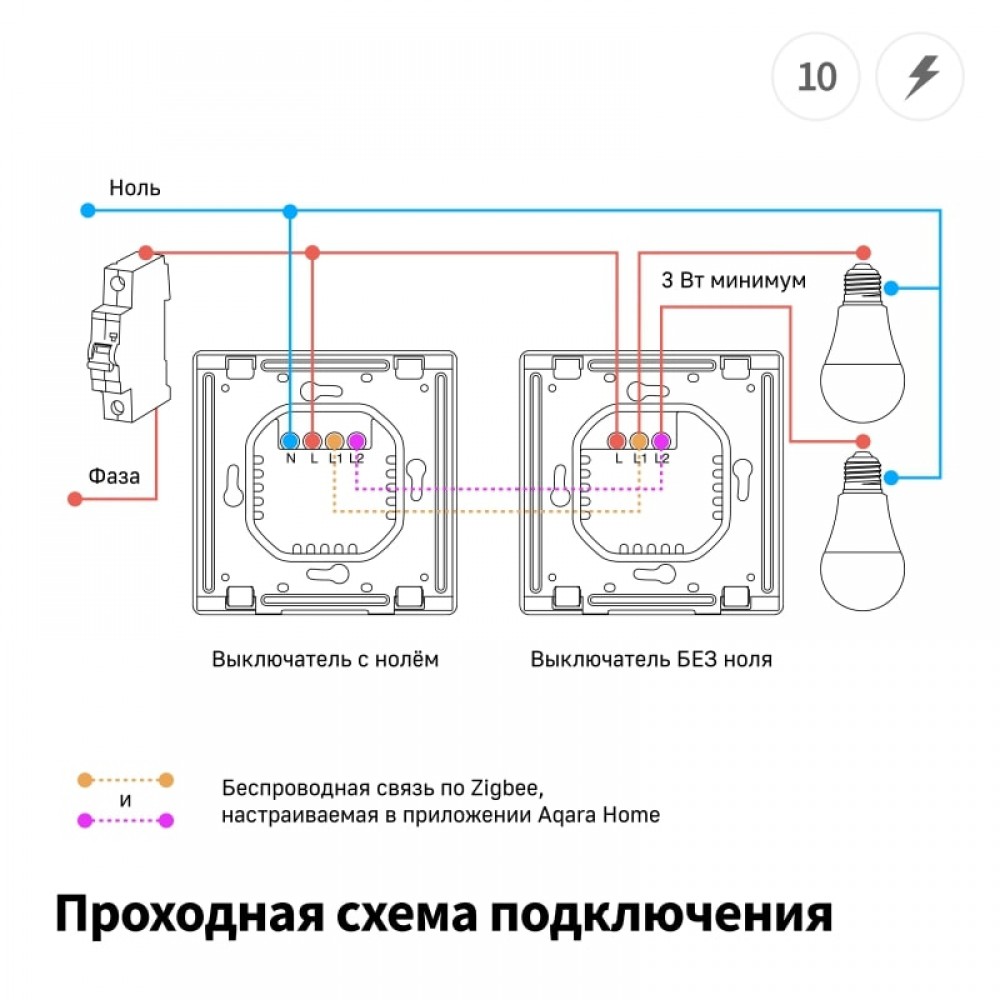 10

Ноль

3 Вт минимум

N L L1 L2

L L1 L2

Фаза

Выключатель с нолём

Выключатель БЕЗ ноля

и

Беспроводная связь по Zigbee, настраиваемая в приложении Aqara Home

Проходная схема подключения