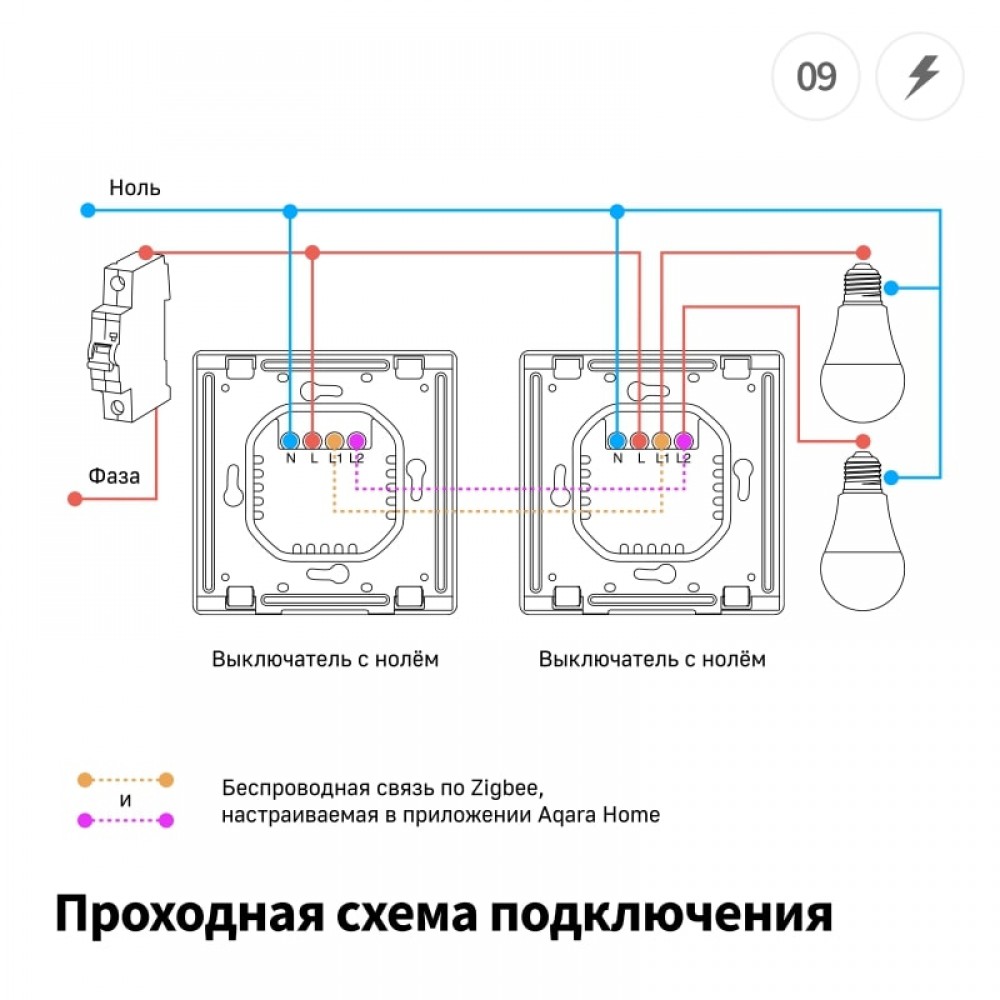 09

Ноль

Фаза

N L L1 L2

N L L1 L2

Выключатель с нолём

Выключатель с нолём

и

Беспроводная связь по Zigbee, настраиваемая в приложении Aqara Home

Проходная схема подключения