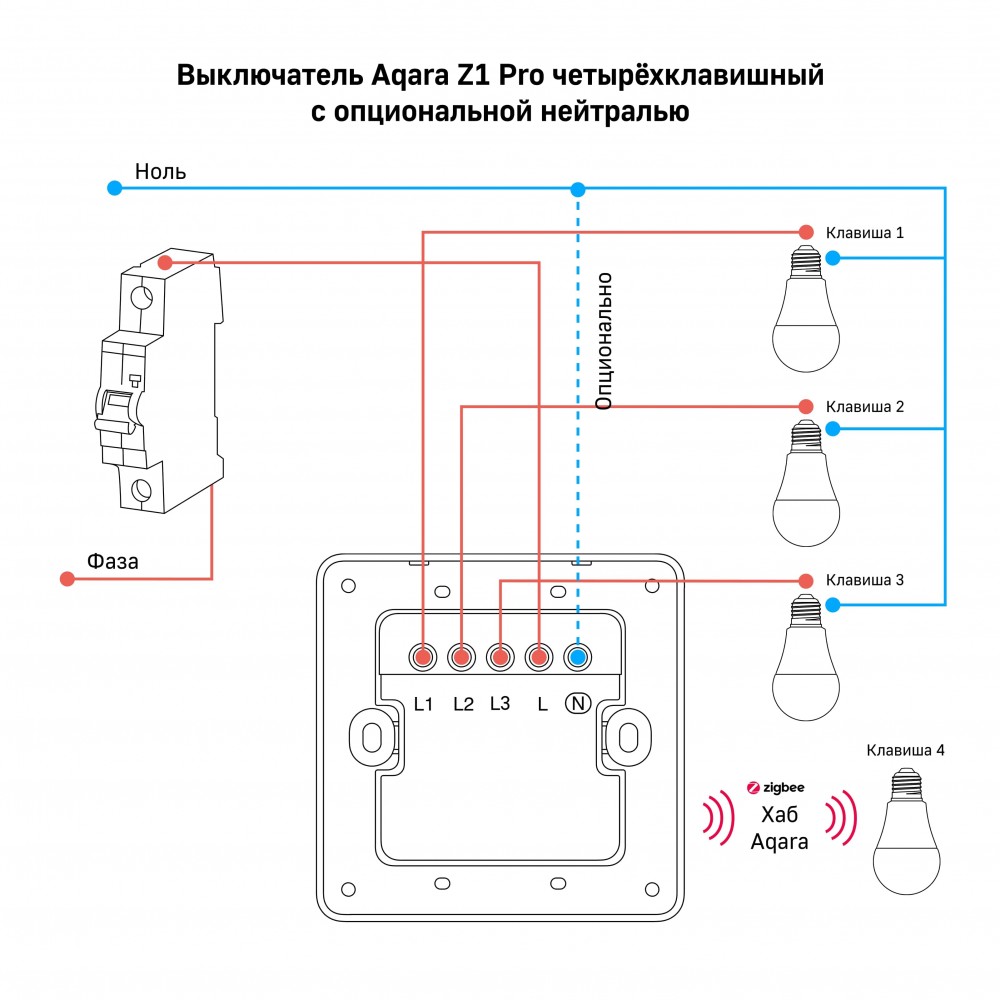 Выключатель Aqara Z1 Pro четырёхклавишный с опциональной нейтралью

Ноль

Опционально

Клавиша 1

Клавиша 2

Клавиша 3

Фаза

L1 L2 L3 L N

Клавиша 4

zigbee

Хаб Aqara