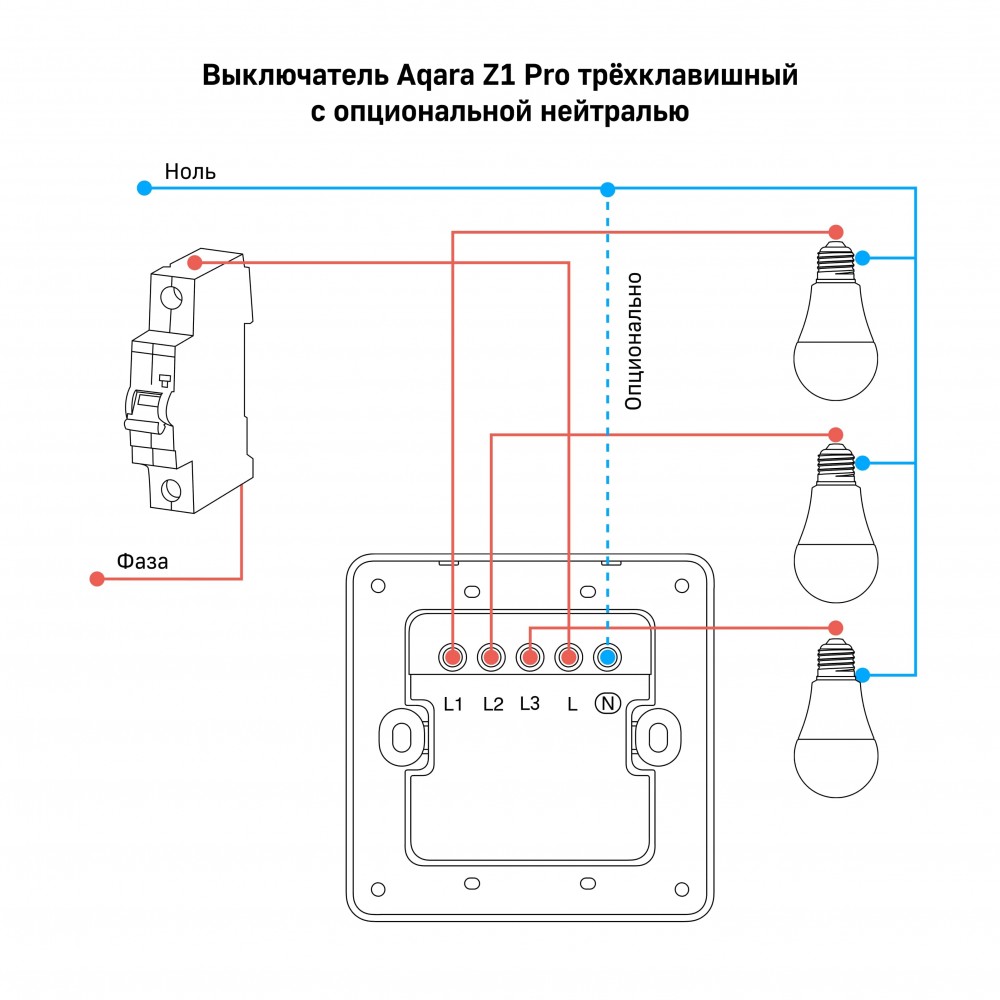 Выключатель Aqara Z1 Pro трёхклавишный
с опциональной нейтралью

Ноль

Опционально

Фаза

L1 L2 L3 L N